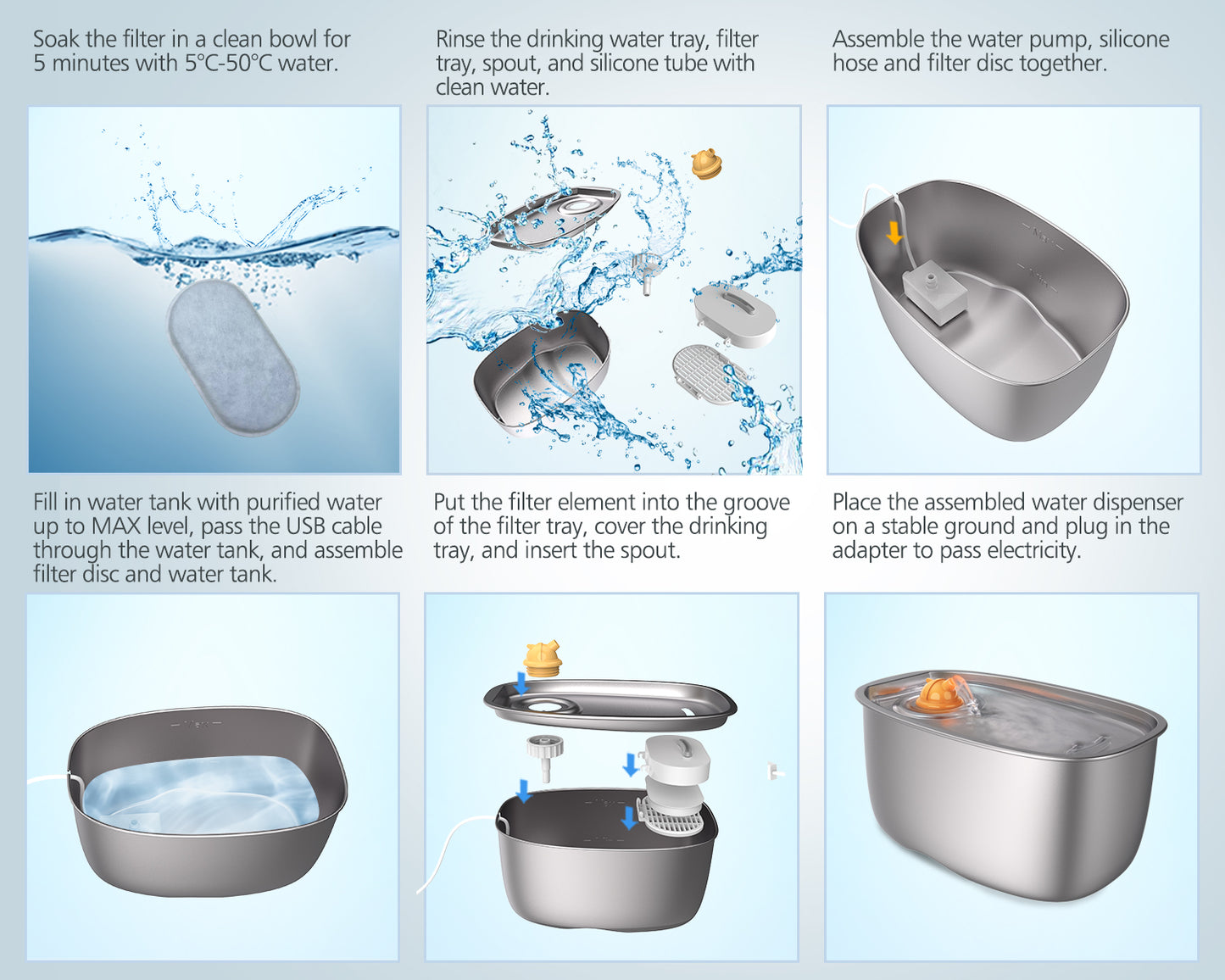 Soak the filter in a clean bowl for 5 minutes with 5℃-50℃ water.

Rinse the drinking water tray, filter tray, spout, and silicone tube with clean water.

Assemble the water pump, silicone hose and filter disc together.

Fill in water tank with purified water up to MAX level, pass the USB cable through the water tank, and assemble filter disc and water tank.

Put the filter element into the groove of the filter tray, cover the drinking tray, and insert the spout.

Place the assembled water dispenser on a stable ground and plug in the adapter to pass electricity.