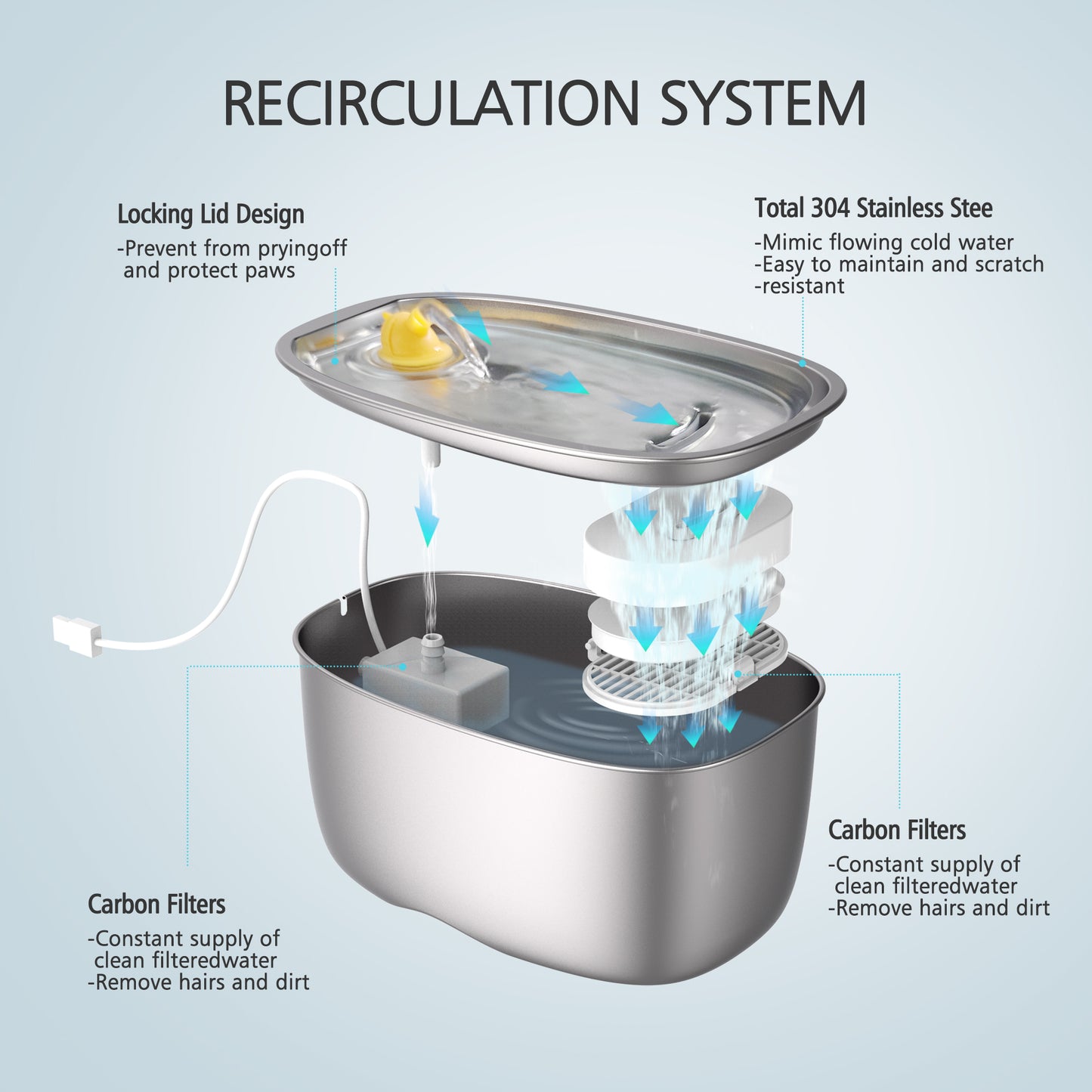 RECIRCULATION SYSTEM

Locking Lid Design
-Prevent from pryingoff
and protect paws

Total 304 Stainless Stee
-Mimic flowing cold water
-Easy to maintain and scratch
-resistant

Carbon Filters
-Constant supply of
clean filteredwater
-Remove hairs and dirt

Carbon Filters
-Constant supply of
clean filteredwater
-Remove hairs and dirt