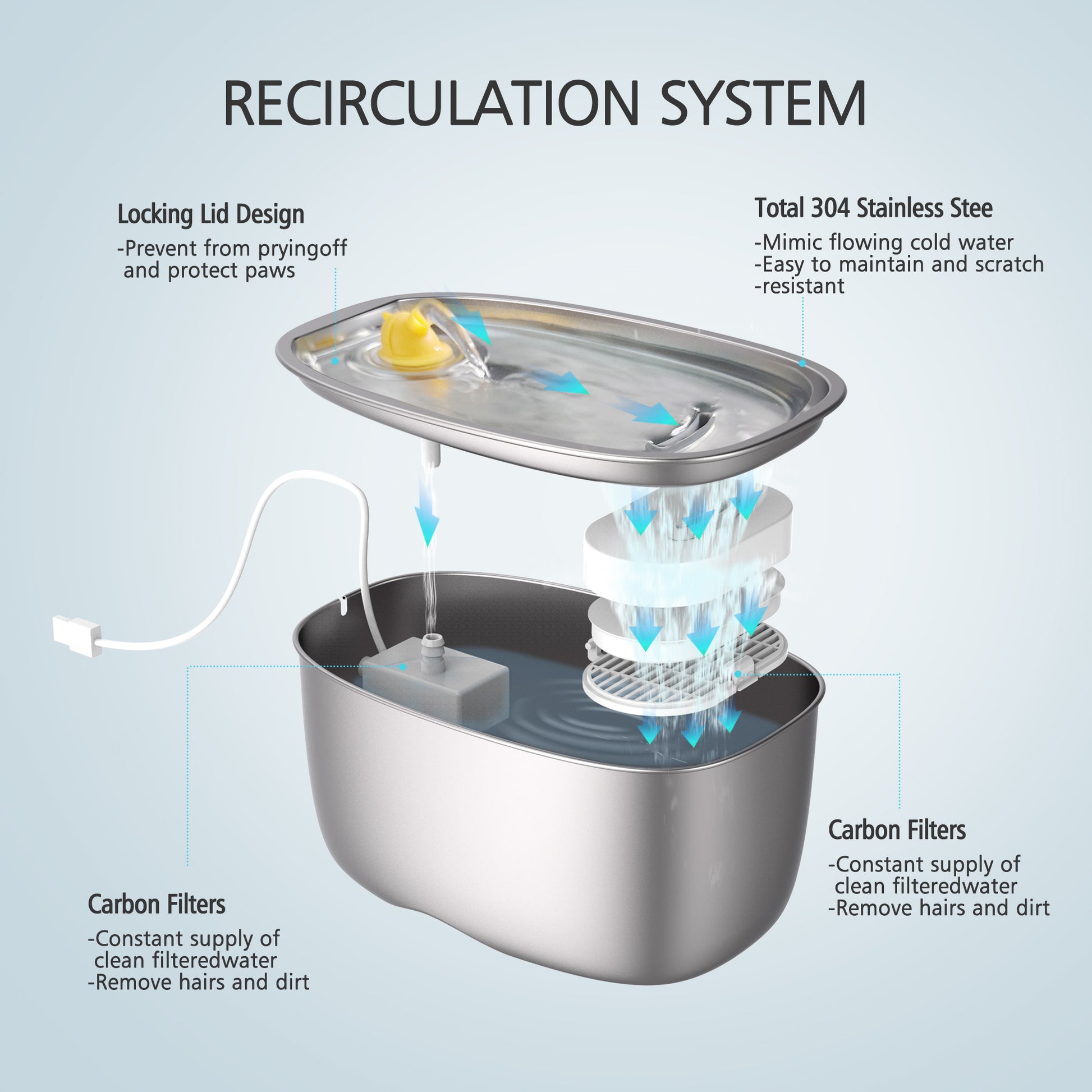 RECIRCULATION SYSTEM

Locking Lid Design

-Prevent from pryingoff and protect paws

Total 304 Stainless Stee

-Mimic flowing cold water
-Easy to maintain and scratch
-resistant

Carbon Filters

-Constant supply of clean filteredwater
-Remove hairs and dirt

Carbon Filters

-Constant supply of clean filteredwater
-Remove hairs and dirt