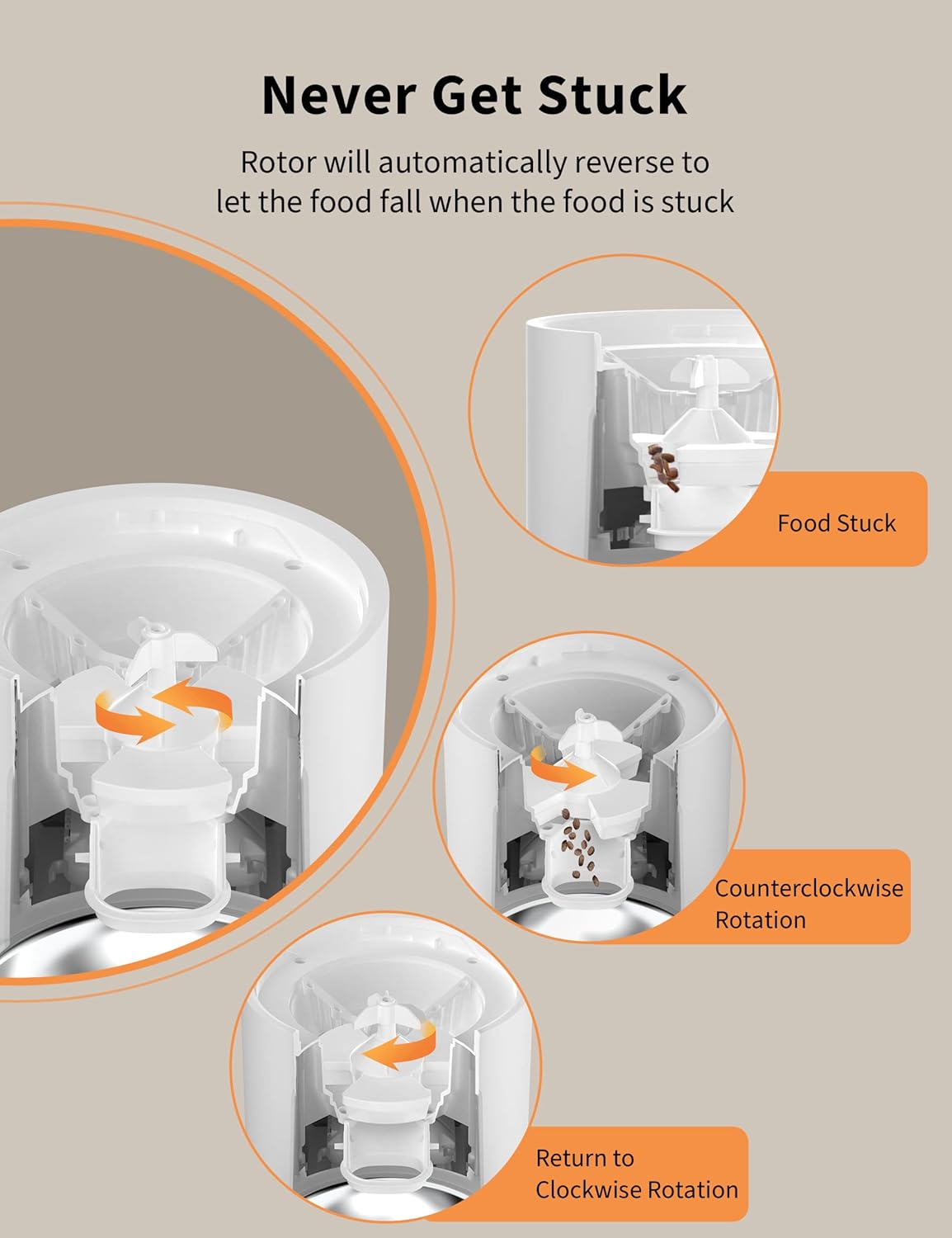 Never Get Stuck

Rotor will automatically reverse to let the food fall when the food is stuck

Food Stuck

Counterclockwise Rotation

Return to Clockwise Rotation