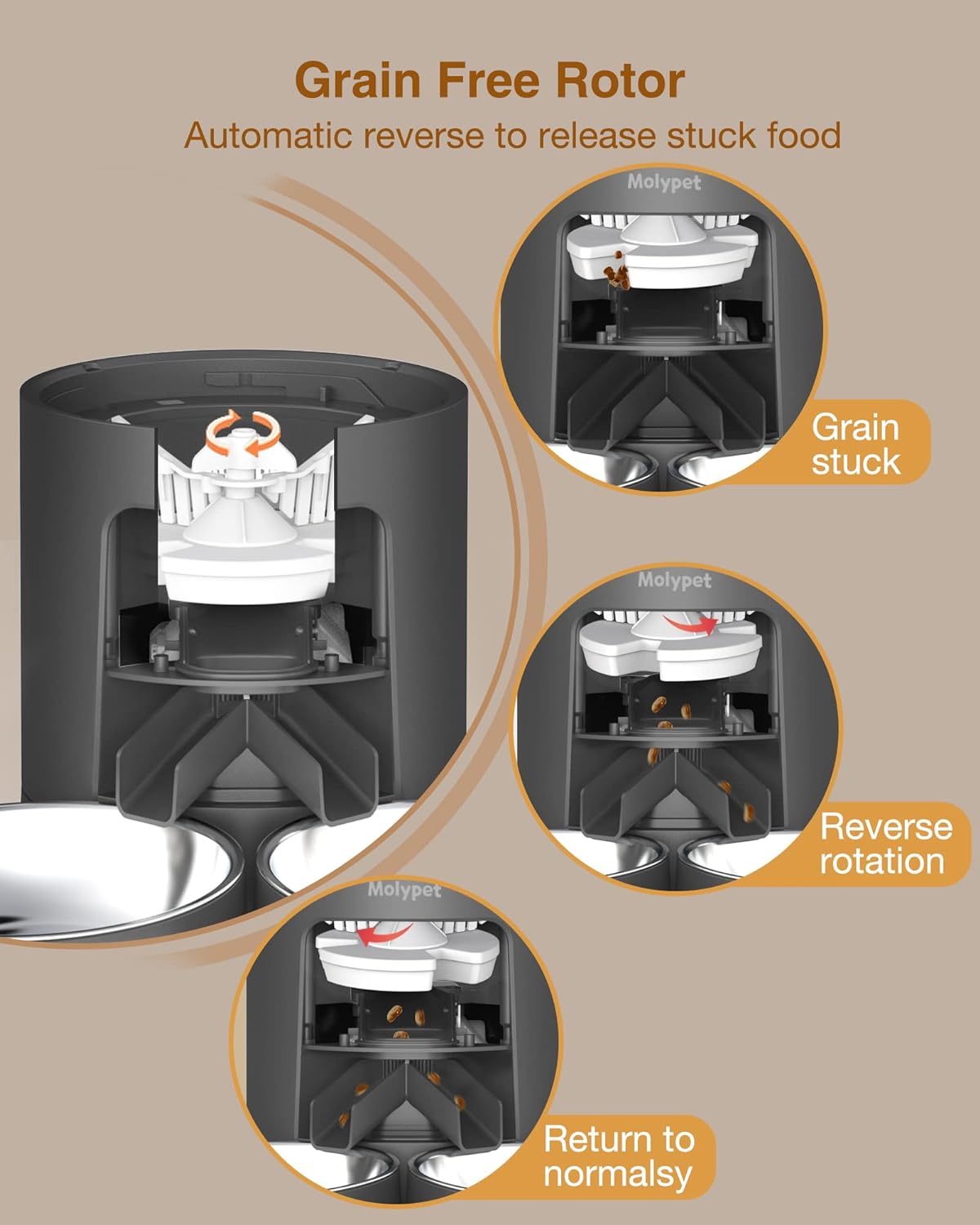 Grain Free Rotor
Automatic reverse to release stuck food

Molypet

Grain stuck

Molypet

Reverse rotation

Molypet

Return to normalsy