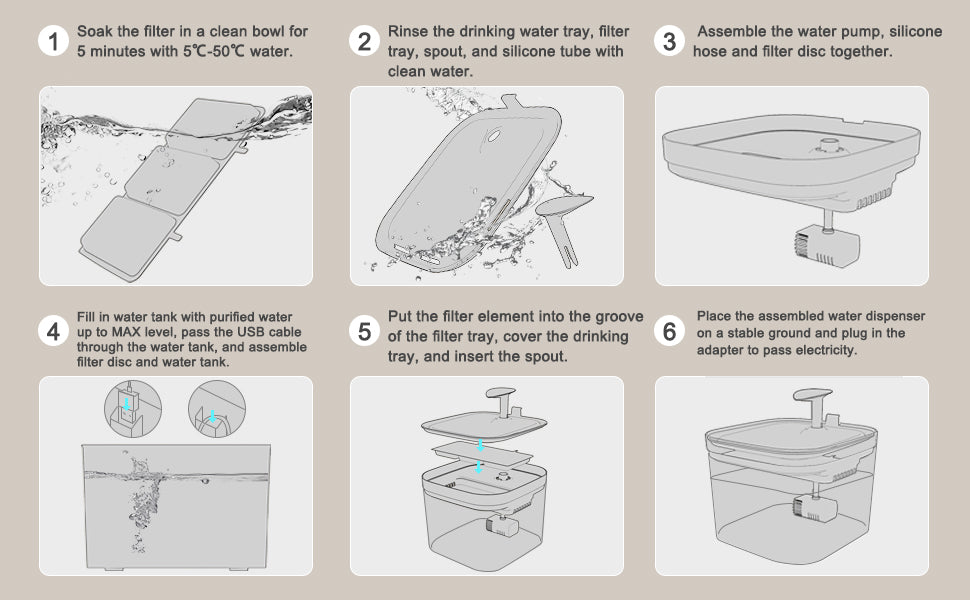 1 Soak the filter in a clean bowl for 5 minutes with 5℃-50℃ water.

2 Rinse the drinking water tray, filter tray, spout, and silicone tube with clean water.

3 Assemble the water pump, silicone hose and filter disc together.

4 Fill in water tank with purified water up to MAX level, pass the USB cable through the water tank, and assemble filter disc and water tank.

5 Put the filter element into the groove of the filter tray, cover the drinking tray, and insert the spout.

6 Place the assembled water dispenser on a stable ground and plug in the adapter to pass electricity.